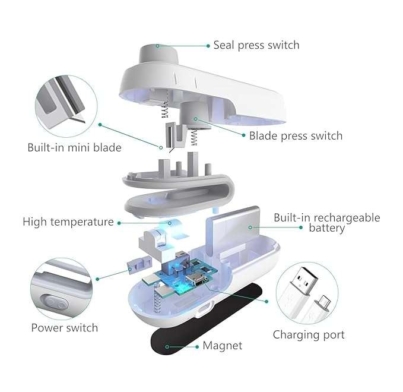 Seal press switch

Built-in mini blade

Blade press switch

High temperature

Built-in rechargeable battery

Power switch

Charging port

Magnet