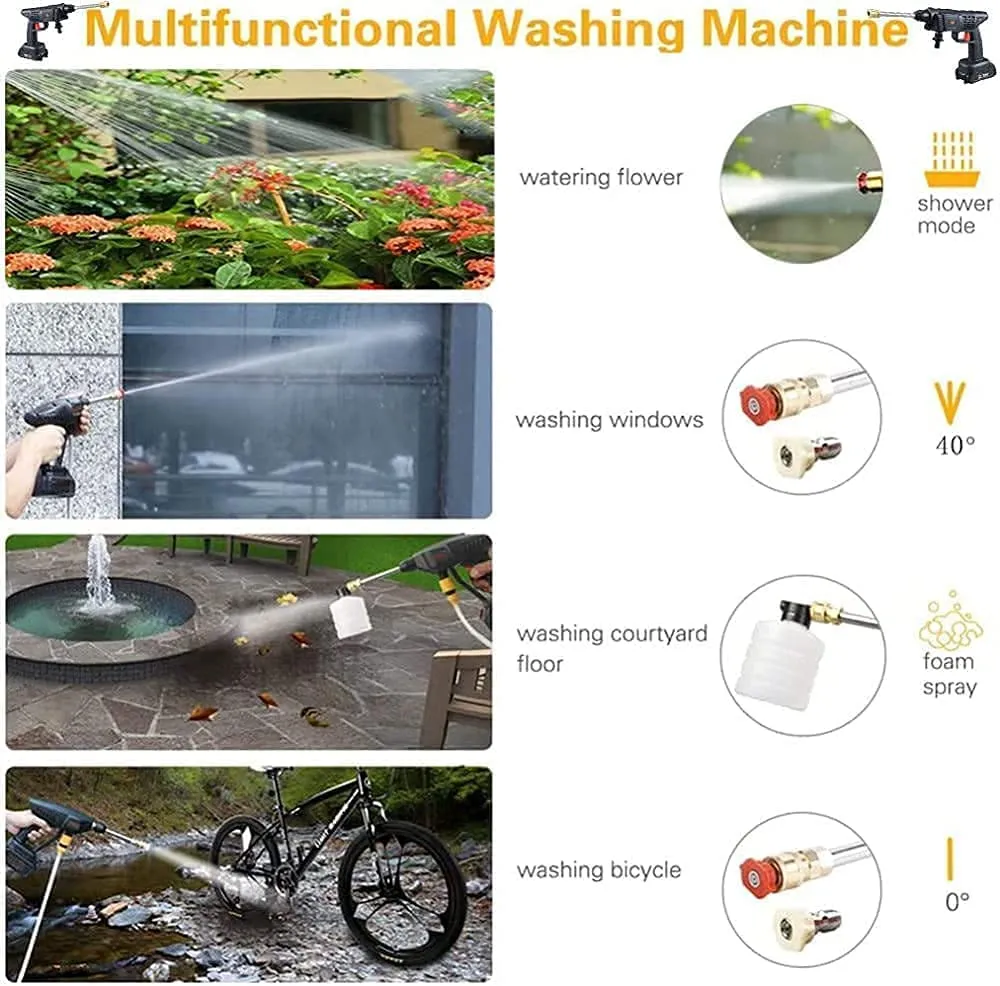 Multifunctional Washing Machine

watering flower

shower mode

washing windows

40°

washing courtyard floor

foam spray

washing bicycle

0°